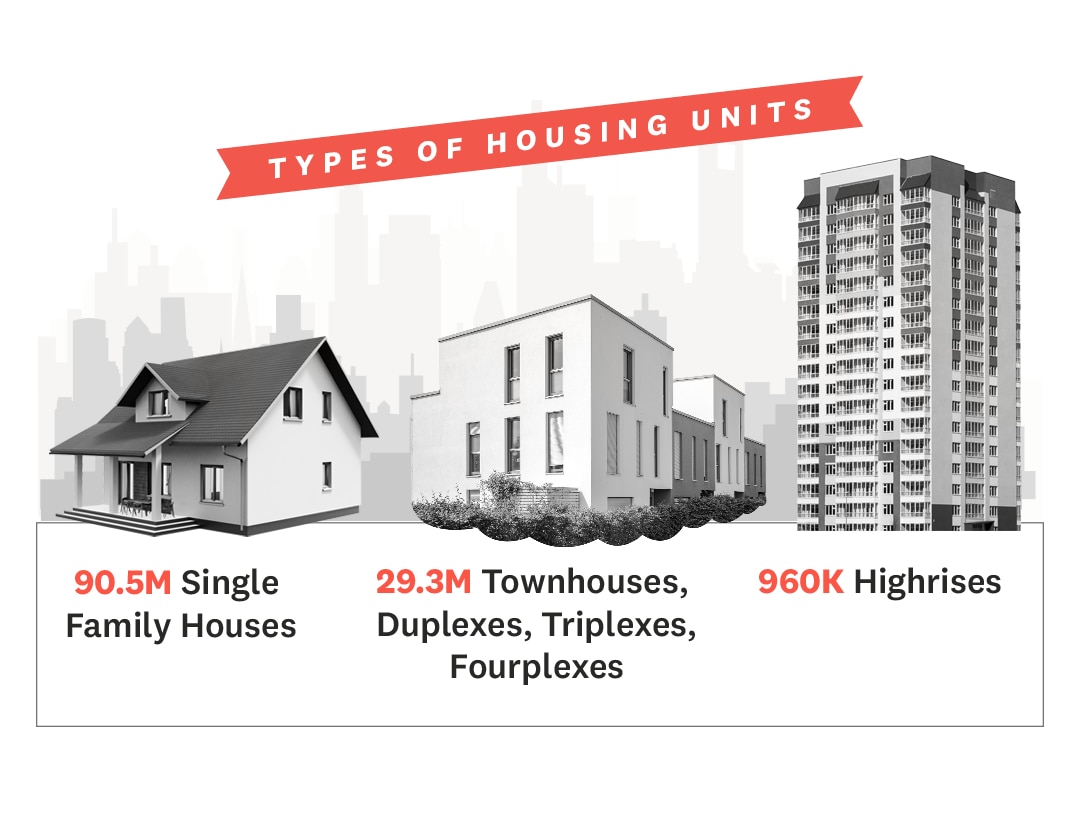 TYPES OF HOUSING UNITS

90.5M Single Family Houses

29.3M Townhouses, Duplexes, Triplexes, Fourplexes

960K Highrises